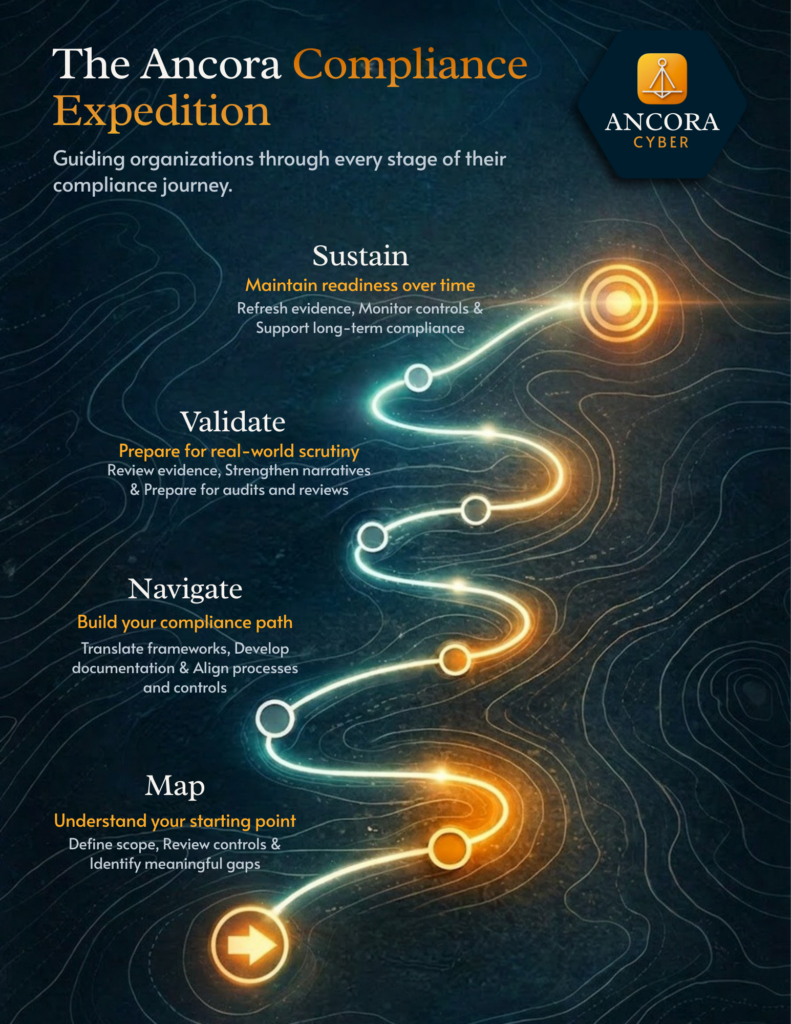 The Ancora Compliance Expedition

ANCORA
CYBER

Guiding organizations through every stage of their compliance journey.

Sustain
Maintain readiness over time
Refresh evidence, Monitor controls & Support long-term compliance

Validate
Prepare for real-world scrutiny
Review evidence, Strengthen narratives & Prepare for audits and reviews

Navigate
Build your compliance path
Translate frameworks, Develop documentation & Align processes and controls

Map
Understand your starting point
Define scope, Review controls & Identify meaningful gaps